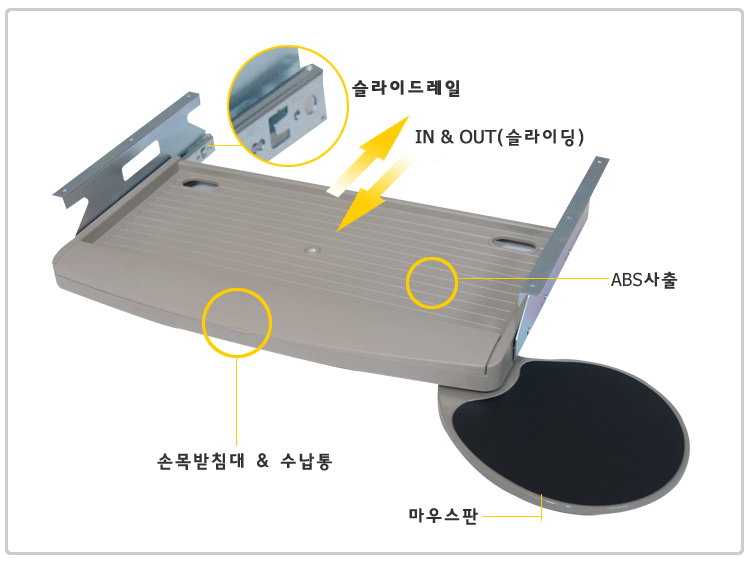 슬라이드레일

IN & OUT(슬라이딩)

ABS사출

손목받침대 & 수납통

마우스판